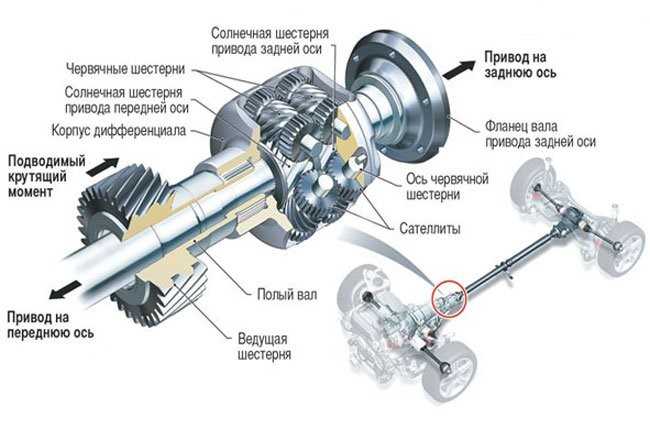 Солнечная шестерня привода задней оси

Червячные шестерни

Солнечная шестерня привода передней оси

Корпус дифференциала

Привод на заднюю ось

Фланец вала привода задней оси

Подводимый крутящий момент

Ось червячной шестерни

Сателлиты

Полый вал

Привод на переднюю ось

Ведущая шестерня